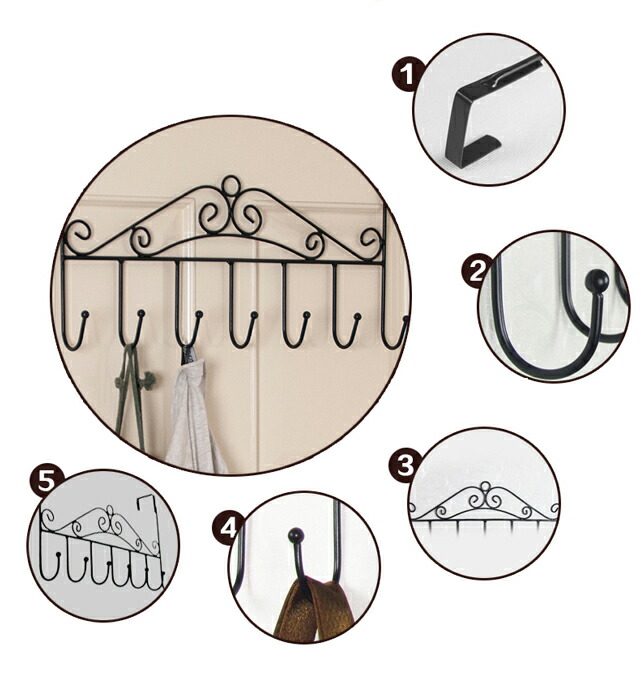 1
2
3
4
5