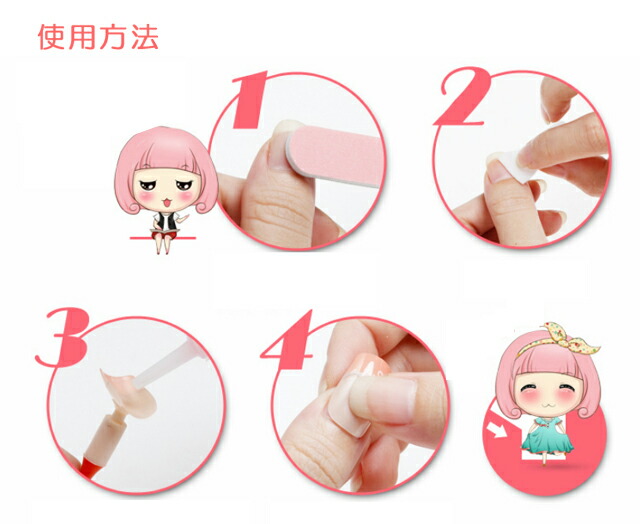 使用方法

1

2

3

4