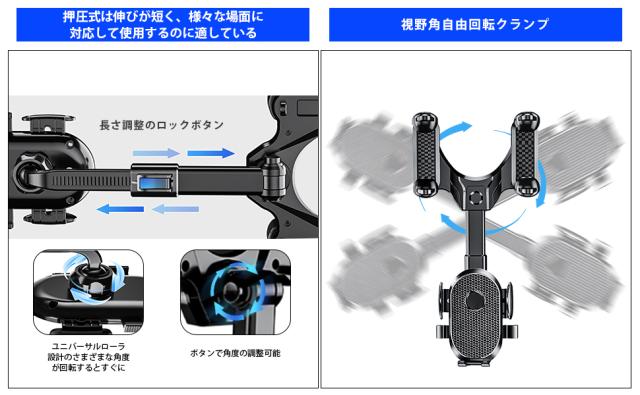 押圧式は伸びが短く、様々な場面に対応して使用するのに適している

長さ調整のロックボタン

ユニバーサルローラ設計のさまざまな角度が回転するとすぐに

ボタンで角度の調整可能

視野角自由回転クランプ