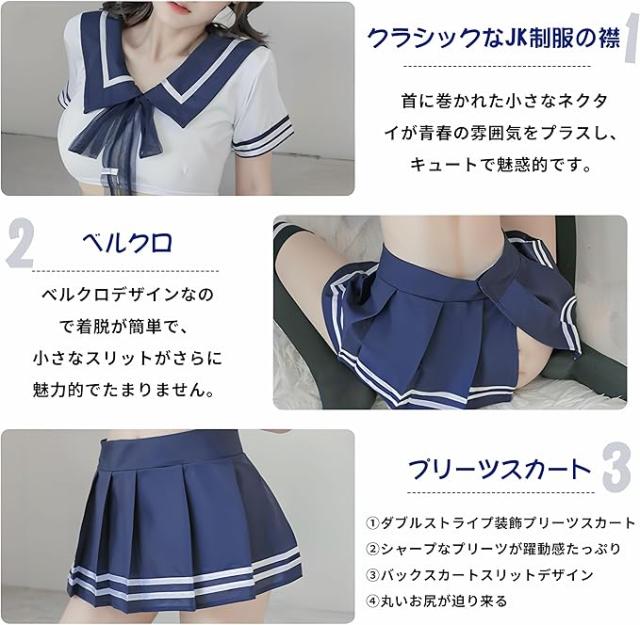 クラシックなJK制服の襟 1

首に巻かれた小さなネクタイが青春の雰囲気をプラスし、キュートで魅惑的です。

2 ベルクロ

ベルクロデザインなので着脱が簡単で、小さなスリットがさらに魅力的でたまりません。

プリーツスカート 3

①ダブルストライプ装飾プリーツスカート
②シャープなプリーツが躍動感たっぷり
③バックスカートスリットデザイン
④丸いお尻が迫り来る