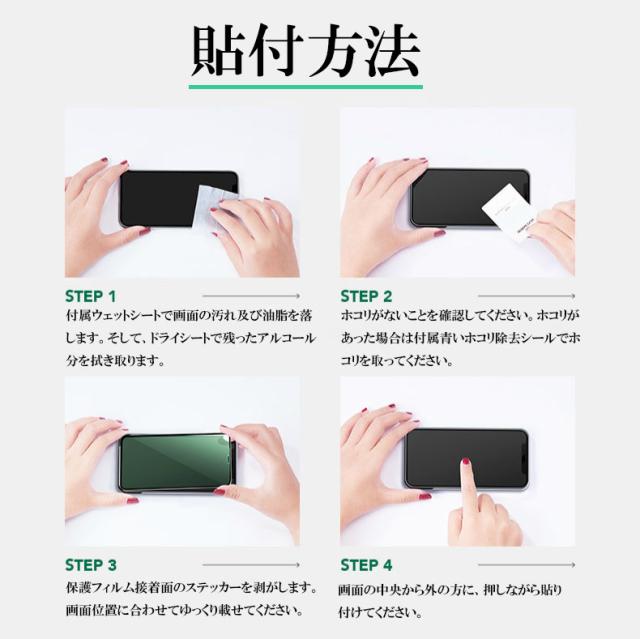 貼付方法

STEP 1
付属ウェットシートで画面の汚れ及び油脂を落します。そして、ドライシートで残ったアルコール分を拭き取ります。

STEP 2
ホコリがないことを確認してください。ホコリがあった場合は付属青いホコリ除去シールでホコリを取ってください。

STEP 3
保護フィルム接着面のステッカーを剥がします。画面位置に合わせてゆっくり載せてください。

STEP 4
画面の中央から外の方に、押しながら貼り付けてください。