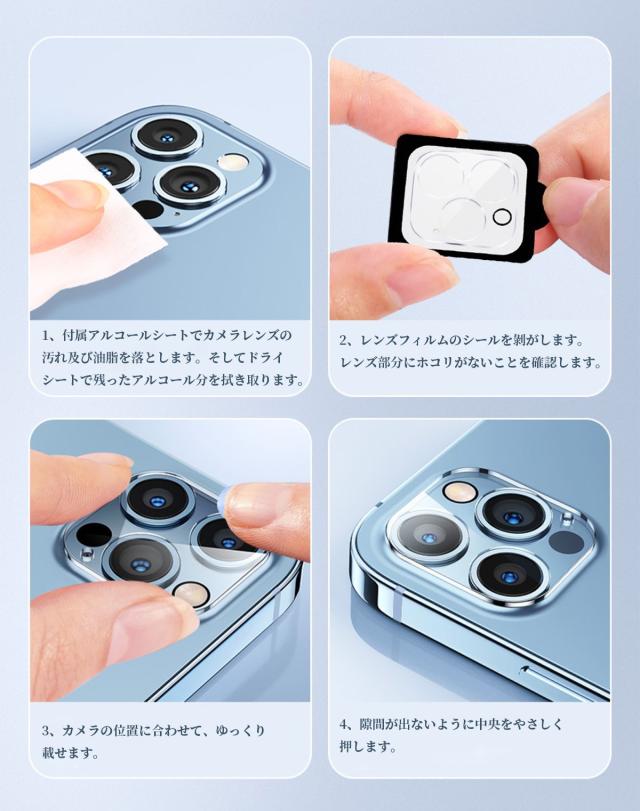 1、付属アルコールシートでカメラレンズの汚れ及び油脂を落とします。そしてドライシートで残ったアルコール分を拭き取ります。

2、レンズフィルムのシールを剥がします。レンズ部分にホコリがないことを確認します。

3、カメラの位置に合わせて、ゆっくり載せます。

4、隙間が出ないように中央をやさしく押します。