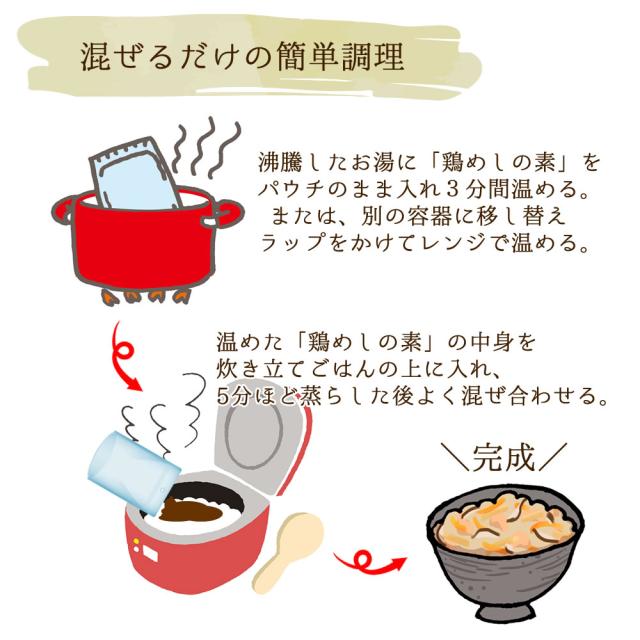 混ぜるだけの簡単調理

沸騰したお湯に「鶏めしの素」をパウチのまま入れ３分間温める。
または、別の容器に移し替えラップをかけてレンジで温める。

温めた「鶏めしの素」の中身を炊き立てごはんの上に入れ、5分ほど蒸らした後よく混ぜ合わせる。

＼完成／