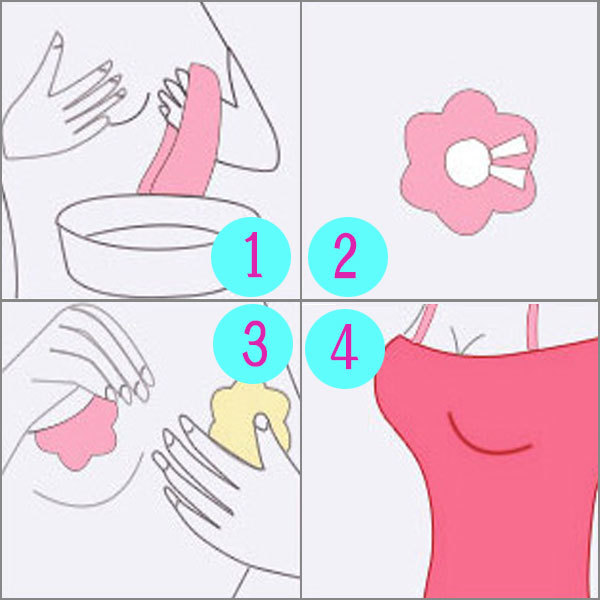 1
2
3
4