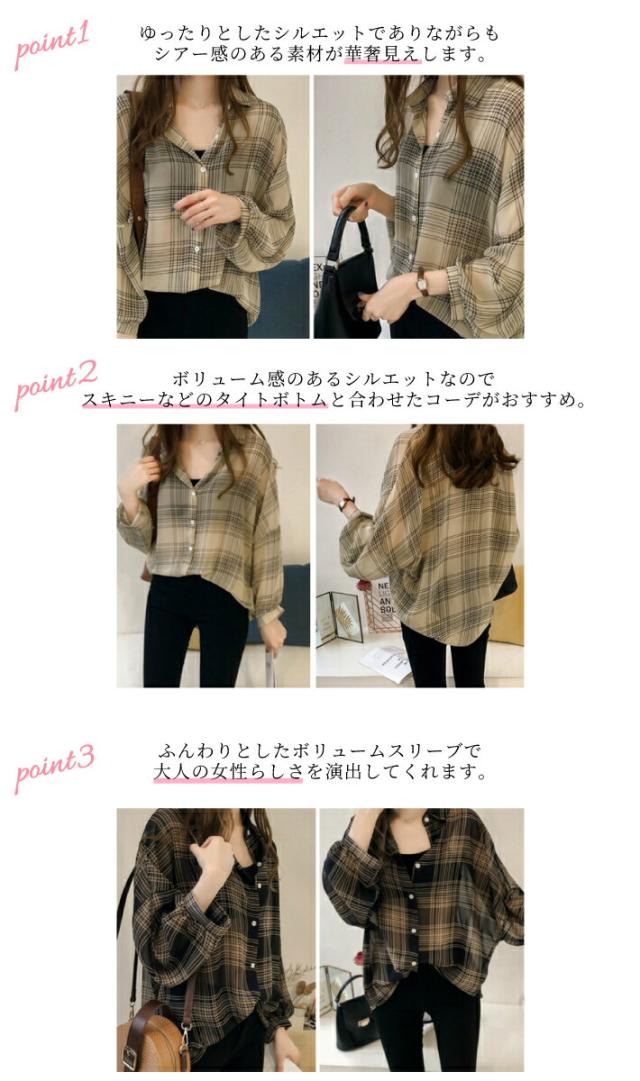 point1
ゆったりとしたシルエットでありながらも
シアー感のある素材が華奢見えします。

point2
ボリューム感のあるシルエットなので
スキニーなどのタイトボトムと合わせたコーデがおすすめ。

point3
ふんわりとしたボリュームスリーブで
大人の女性らしさを演出してくれます。