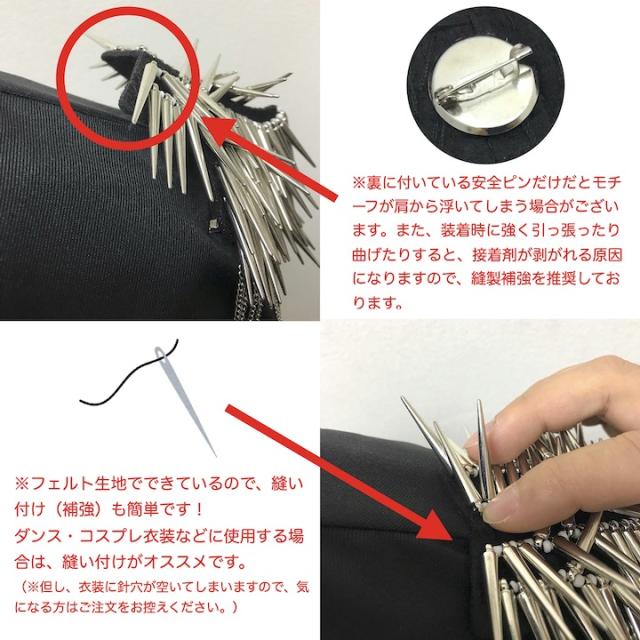 ※裏に付いている安全ピンだけだとモチーフが肩から浮いてしまう場合がございます。また、装着時に強く引っ張ったり曲げたりすると、接着剤が剥がれる原因になりますので、縫製補強を推奨しております。

※フェルト生地でできているので、縫い付け（補強）も簡単です！
ダンス・コスプレ衣装などに使用する場合は、縫い付けがオススメです。
（※但し、衣装に針穴が空いてしまいますので、気になる方はご注文をお控えください。）