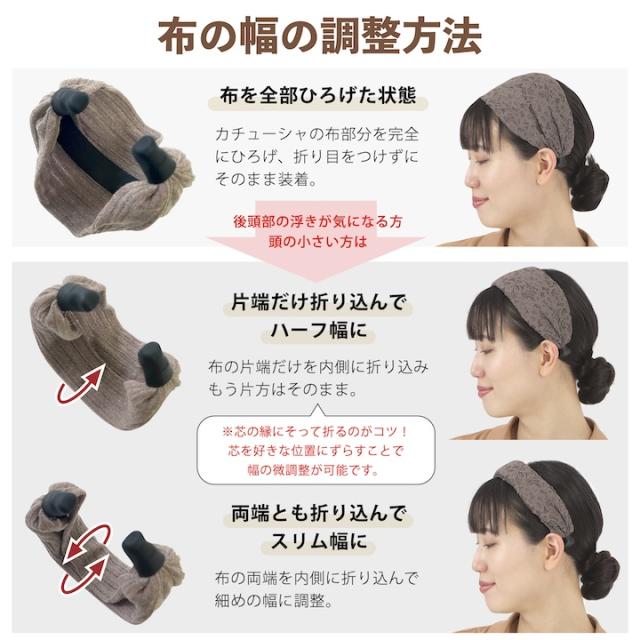 布の幅の調整方法

布を全部ひろげた状態

カチューシャの布部分を完全にひろげ、折り目をつけずにそのまま装着。

後頭部の浮きが気になる方
頭の小さい方は

片端だけ折り込んで
ハーフ幅に

布の片端だけを内側に折り込みもう片方はそのまま。

※芯の縁にそって折るのがコツ！
芯を好きな位置にずらすことで
幅の微調整が可能です。

両端とも折り込んで
スリム幅に

布の両端を内側に折り込んで細めの幅に調整。