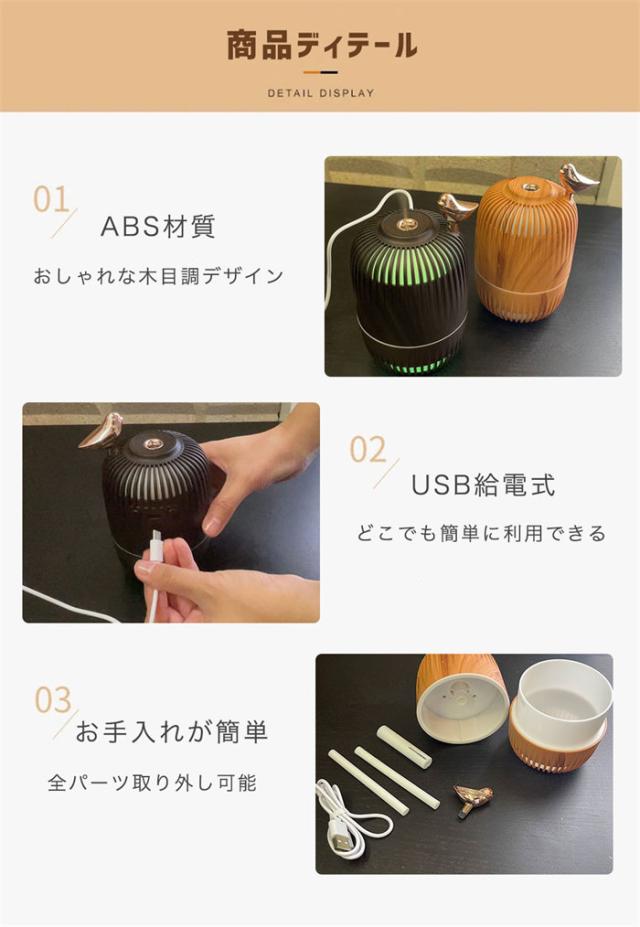 商品ディテール

DETAIL DISPLAY

01

ABS材質

おしゃれな木目調デザイン

02

USB給電式

どこでも簡単に利用できる

03

お手入れが簡単

全パーツ取り外し可能