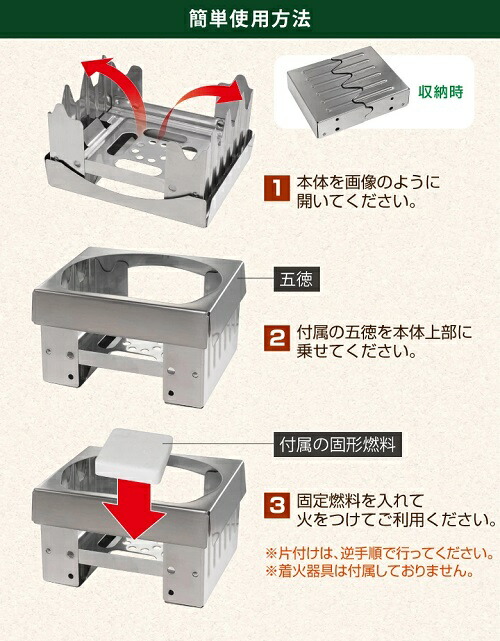 簡単使用方法

収納時

1 本体を画像のように開いてください。

五徳

2 付属の五徳を本体上部に乗せてください。

付属の固形燃料

3 固定燃料を入れて火をつけてご利用ください。

※片付けは、逆手順で行ってください。
※着火器具は付属しておりません。