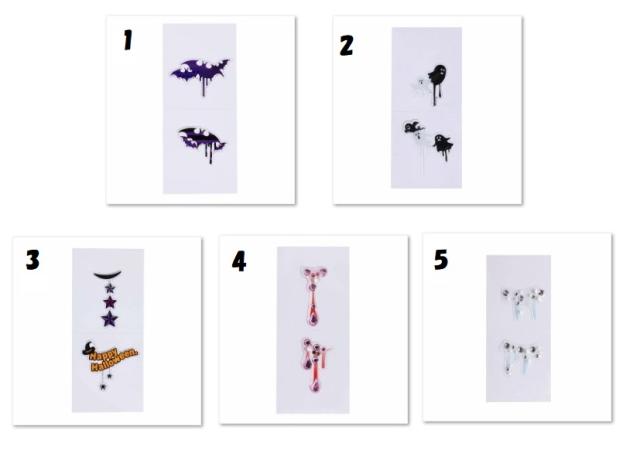 1

2

3

Happy Halloween.

4

5