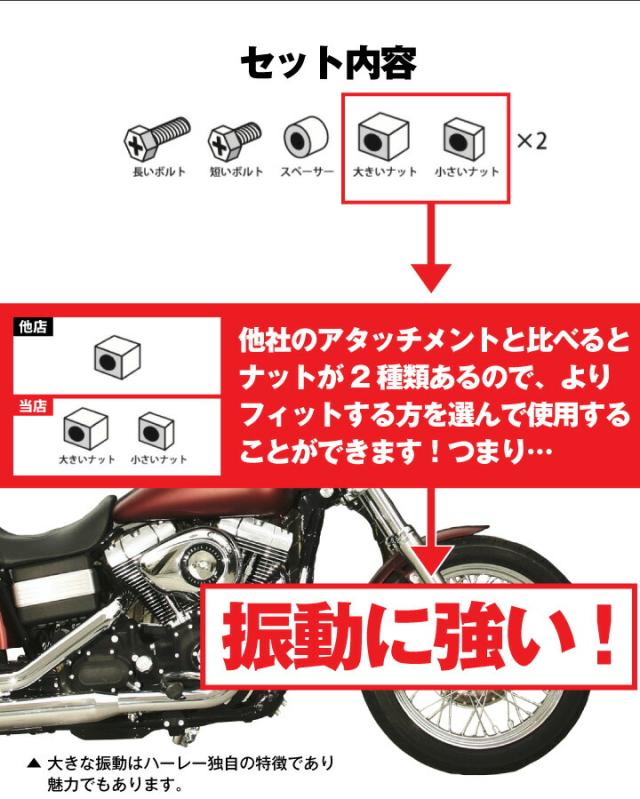 セット内容

長いボルト 短いボルト スペーサー 大きいナット 小さいナット ×2

他店

当店

大きいナット 小さいナット

他社のアタッチメントと比べるとナットが２種類あるので、よりフィットする方を選んで使用することができます！つまり…

振動に強い！

▲ 大きな振動はハーレー独自の特徴であり魅力でもあります。