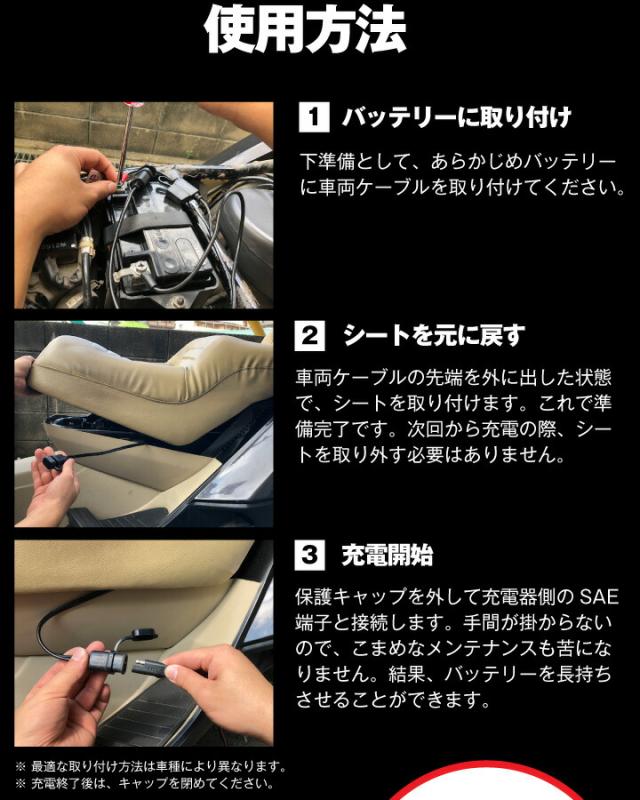 使用方法

1 バッテリーに取り付け

下準備として、あらかじめバッテリーに車両ケーブルを取り付けてください。

2 シートを元に戻す

車両ケーブルの先端を外に出した状態で、シートを取り付けます。これで準備完了です。次回から充電の際、シートを取り外す必要はありません。

3 充電開始

保護キャップを外して充電器側の SAE 端子と接続します。手間が掛からないので、こまめなメンテナンスも苦になりません。結果、バッテリーを長持ちさせることができます。

※ 最適な取り付け方法は車種により異なります。
※ 充電終了後は、キャップを閉めてください。