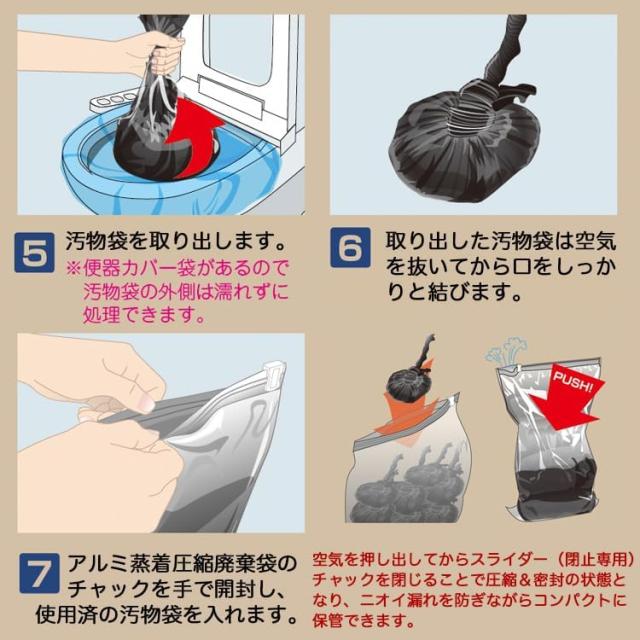 5 汚物袋を取り出します。
※便器カバー袋があるので汚物袋の外側は濡れずに処理できます。

6 取り出した汚物袋は空気を抜いてから口をしっかりと結びます。

PUSH!

7 アルミ蒸着圧縮廃棄袋のチャックを手で開封し、使用済の汚物袋を入れます。

空気を押し出してからスライダー（閉止専用）チャックを閉じることで圧縮＆密封の状態となり、ニオイ漏れを防ぎながらコンパクトに保管できます。