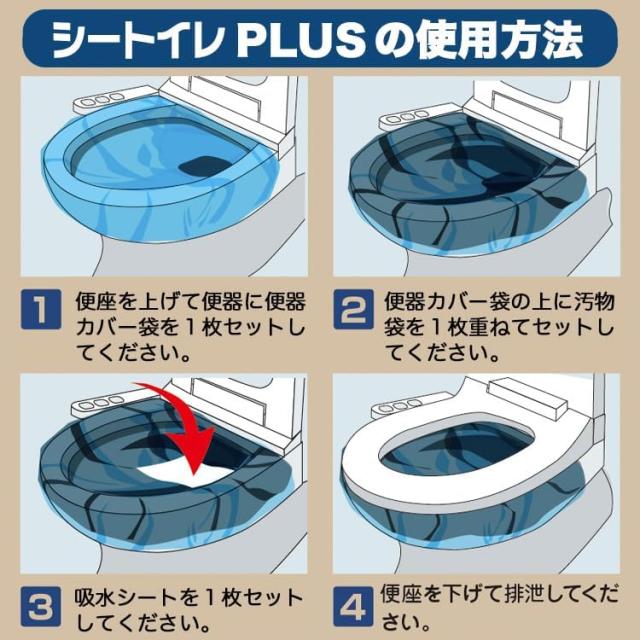 シートイレ PLUS の使用方法

1 便座を上げて便器に便器カバー袋を１枚セットしてください。

2 便器カバー袋の上に汚物袋を１枚重ねてセットしてください。

3 吸水シートを１枚セットしてください。

4 便座を下げて排泄してください。