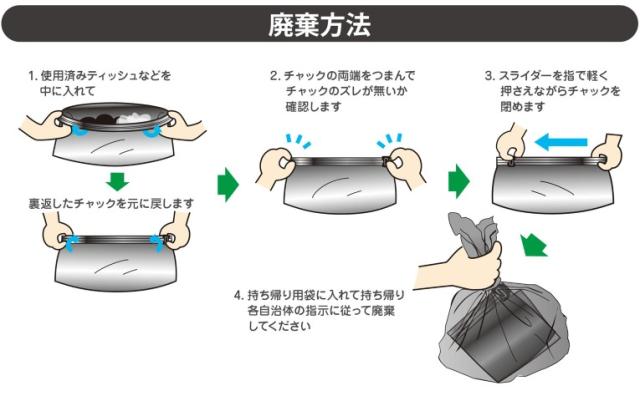 廃棄方法

1. 使用済みティッシュなどを中に入れて

裏返したチャックを元に戻します

2. チャックの両端をつまんでチャックのズレが無いか確認します

3. スライダーを指で軽く押さえながらチャックを閉めます

4. 持ち帰り用袋に入れて持ち帰り各自治体の指示に従って廃棄してください