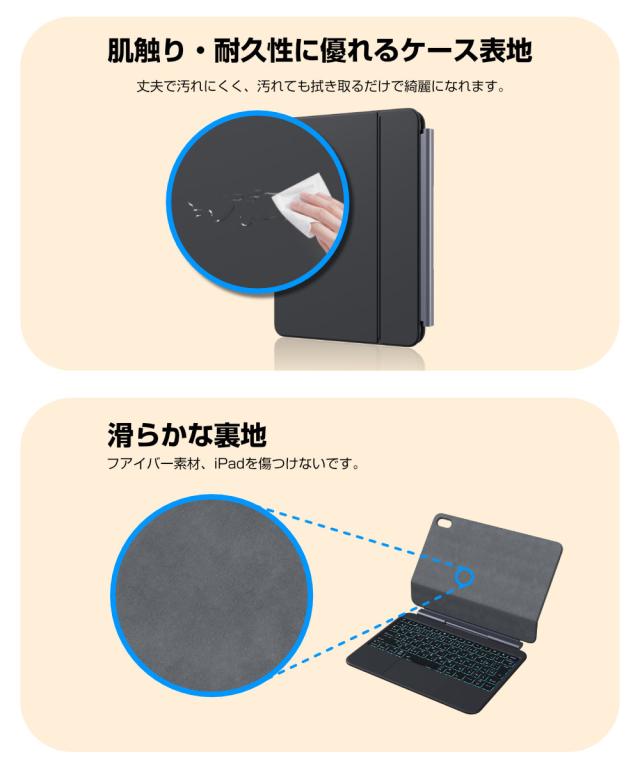 肌触り・耐久性に優れるケース表地

丈夫で汚れにくく、汚れても拭き取るだけで綺麗になれます。

滑らかな裏地

フアイバー素材、iPadを傷つけないです。