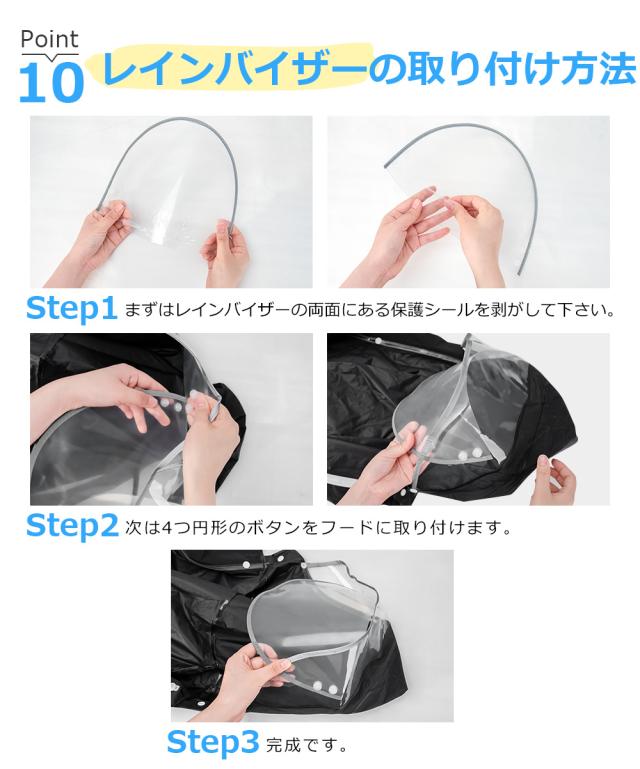 Point 10 レインバイザーの取り付け方法

Step1 まずはレインバイザーの両面にある保護シールを剥がして下さい。

Step2 次は4つ円形のボタンをフードに取り付けます。

Step3 完成です。