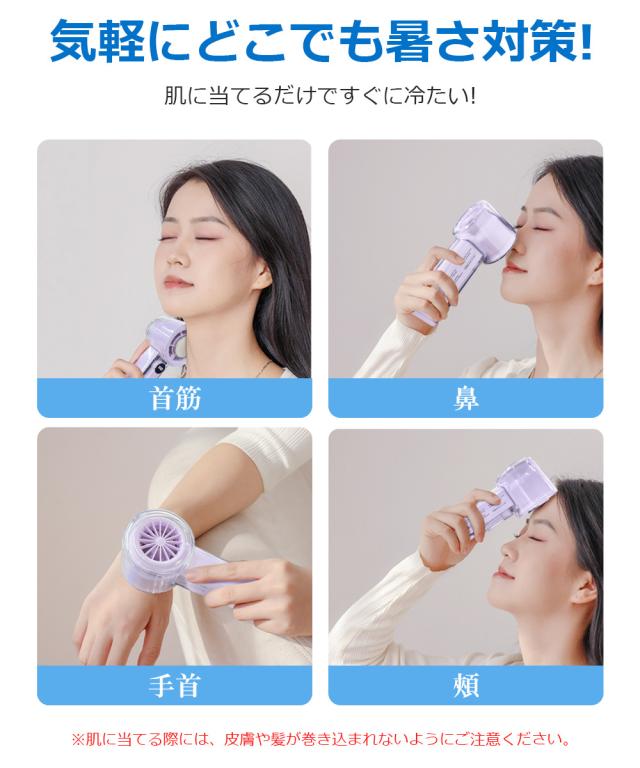 気軽にどこでも暑さ対策!

肌に当てるだけですぐに冷たい!

首筋

鼻

手首

頬

※肌に当てる際には、皮膚や髪が巻き込まれないようにご注意ください。