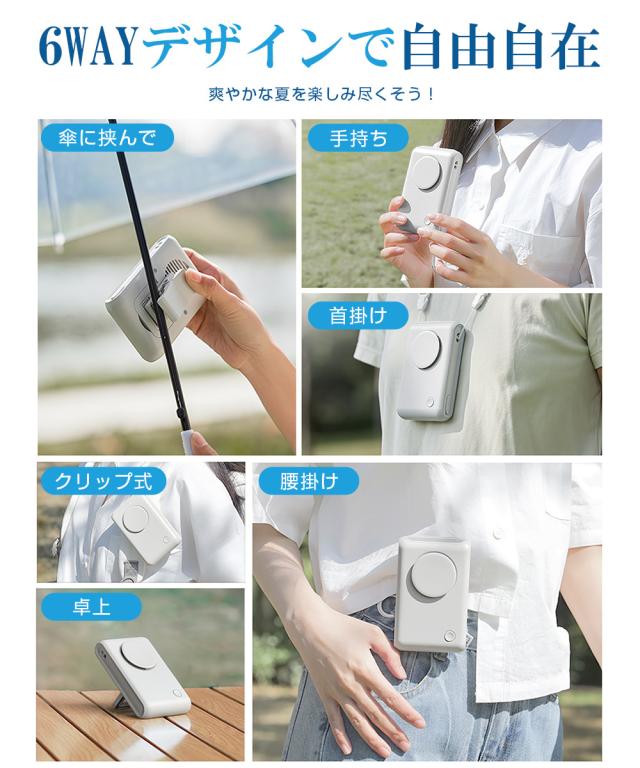 6WAYデザインで自由自在

爽やかな夏を楽しみ尽くそう！

傘に挟んで

手持ち

首掛け

クリップ式

腰掛け

卓上