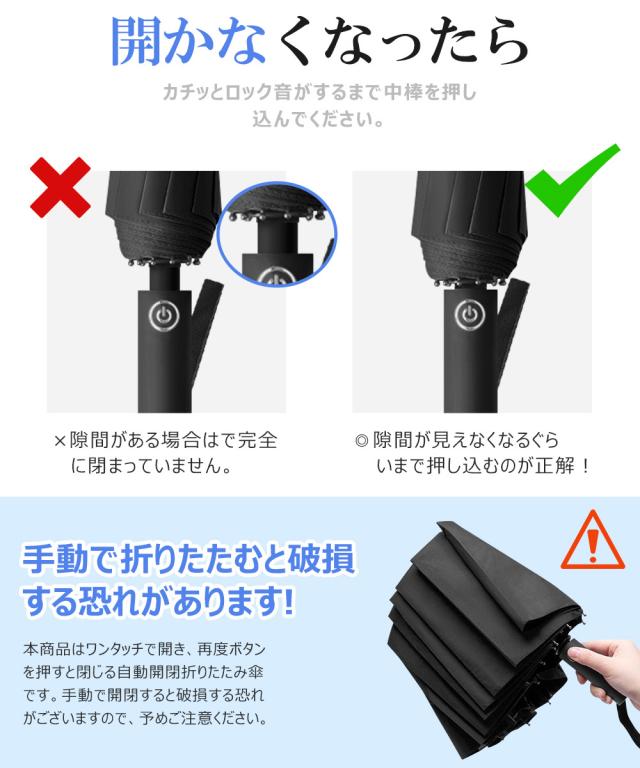 開かなくなったら

カチッとロック音がするまで中棒を押し込んでください。

×隙間がある場合はで完全に閉まっていません。

◎隙間が見えなくなるぐらいまで押し込むのが正解！

手動で折りたたむと破損する恐れがあります!

本商品はワンタッチで開き、再度ボタンを押すと閉じる自動開閉折りたたみ傘です。手動で開閉すると破損する恐れがございますので、予めご注意ください。