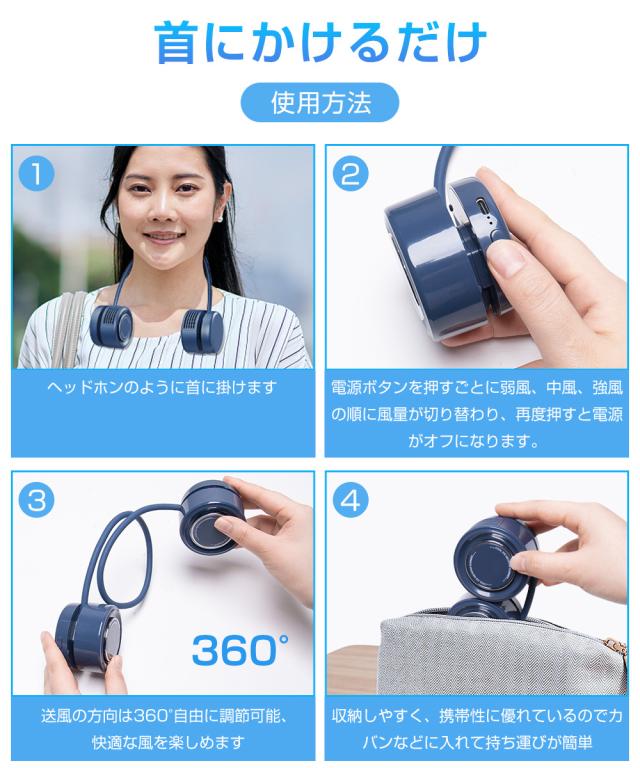 首にかけるだけ

使用方法

①

ヘッドホンのように首に掛けます

②

電源ボタンを押すごとに弱風、中風、強風の順に風量が切り替わり、再度押すと電源がオフになります。

③

360°

送風の方向は360°自由に調節可能、快適な風を楽しめます

④

収納しやすく、携帯性に優れているのでカバンなどに入れて持ち運びが簡単