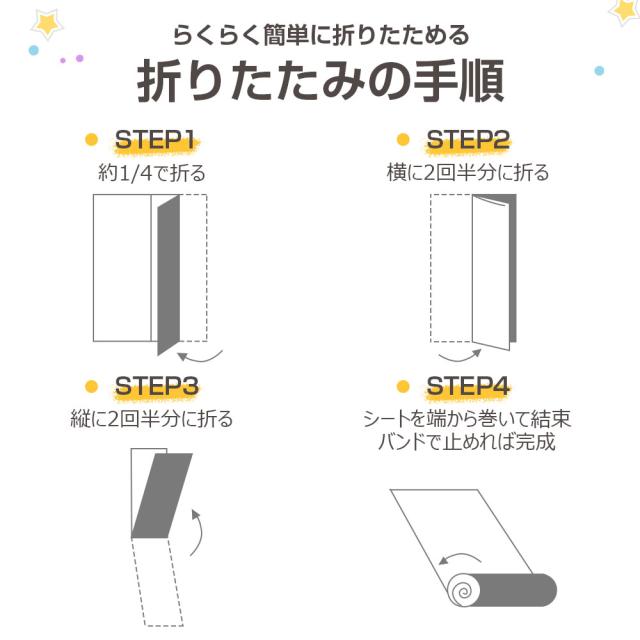 らくらく簡単に折りたためる
折りたたみの手順

STEP1
約1/4で折る

STEP2
横に2回半分に折る

STEP3
縦に2回半分に折る

STEP4
シートを端から巻いて結束バンドで止めれば完成