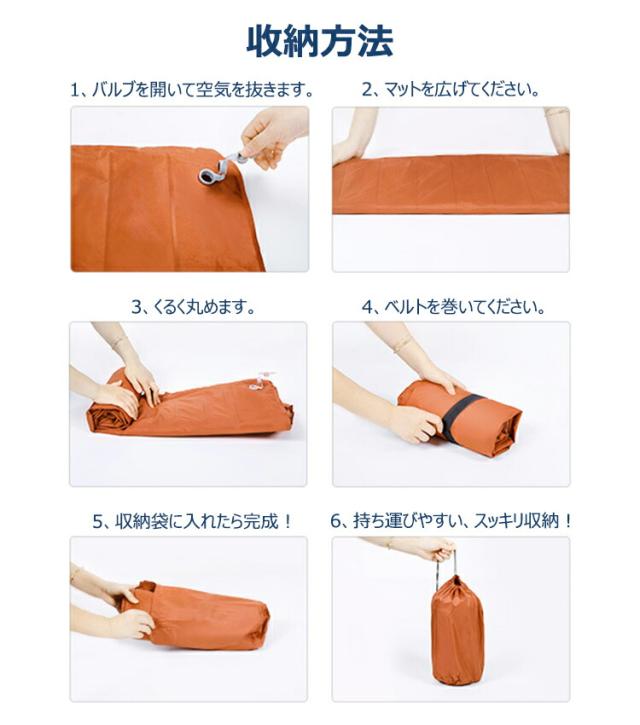 収納方法

1、バルブを開いて空気を抜きます。

2、マットを広げてください。

3、くるく丸めます。

4、ベルトを巻いてください。

5、収納袋に入れたら完成！

6、持ち運びやすい、スッキリ収納！