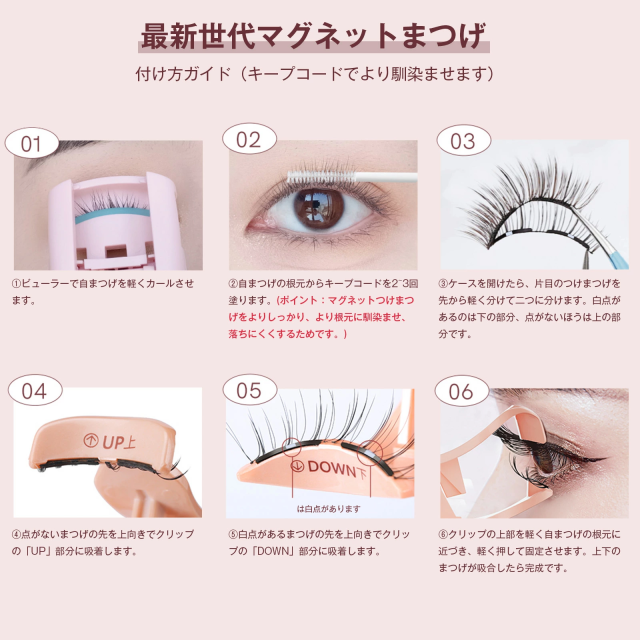 最新世代マグネットまつげ

付け方ガイド（キープコードでより馴染ませます）

01

①ビューラーで自まつげを軽くカールさせます。

02

②自まつげの根元からキープコードを2~3回塗ります。（ポイント：マグネットつけまつげをよりしっかり、より根元に馴染ませ、落ちにくくするためです。）

03

③ケースを開けたら、片目のつけまつげを先から軽く分けて二つに分けます。白点があるのは下の部分、点がないほうは上の部分です。

04

UP上

④点がないまつげの先を上向きでクリップの「UP」部分に吸着します。

05

DOWN下

は白点があります

⑤白点があるまつげの先を上向きでクリップの「DOWN」部分に吸着します。

06

⑥クリップの上部を軽く自まつげの根元に近づき、軽く押して固定させます。上下のまつげが吸合したら完成です。