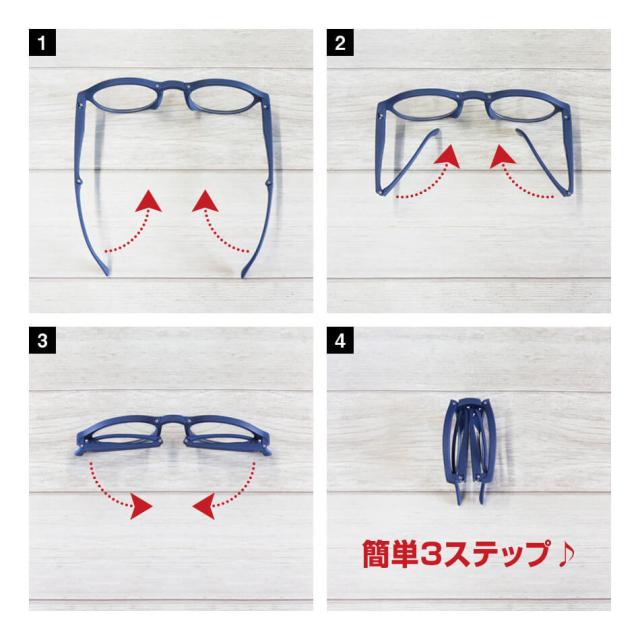 1

2

3

4

簡単3ステップ♪