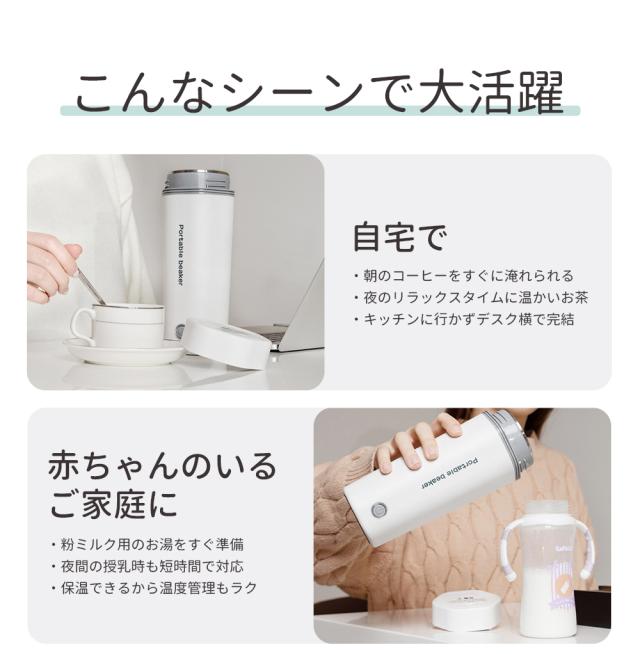 こんなシーンで大活躍

Portable beaker

自宅で

・朝のコーヒーをすぐに淹れられる
・夜のリラックスタイムに温かいお茶
・キッチンに行かずデスク横で完結

赤ちゃんのいるご家庭に

・粉ミルク用のお湯をすぐ準備
・夜間の授乳時も短時間で対応
・保温できるから温度管理もラク

Portable beaker