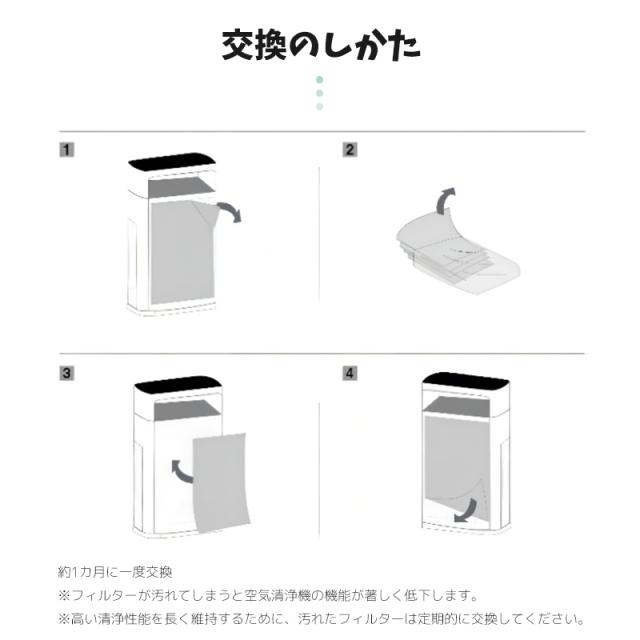 交換のしかた

1

2

3

4

約1カ月に一度交換
※フィルターが汚れてしまうと空気清浄機の機能が著しく低下します。
※高い清浄性能を長く維持するために、汚れたフィルターは定期的に交換してください。