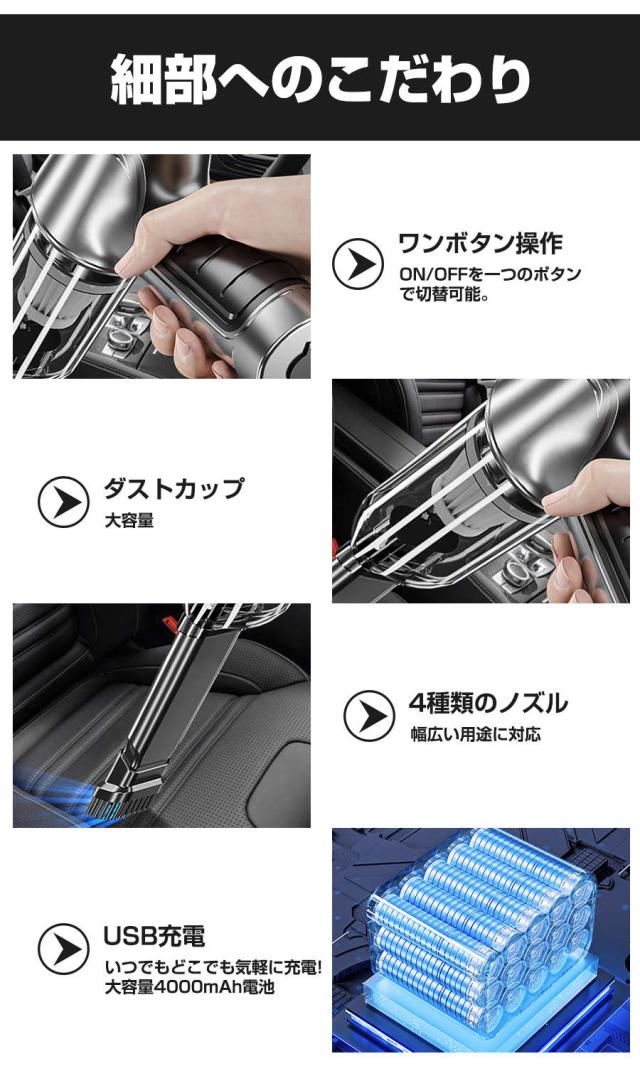 細部へのこだわり

ワンボタン操作
ON/OFFを一つのボタンで切替可能。

ダストカップ
大容量

4種類のノズル
幅広い用途に対応

USB充電
いつでもどこでも気軽に充電!
大容量4000mAh電池