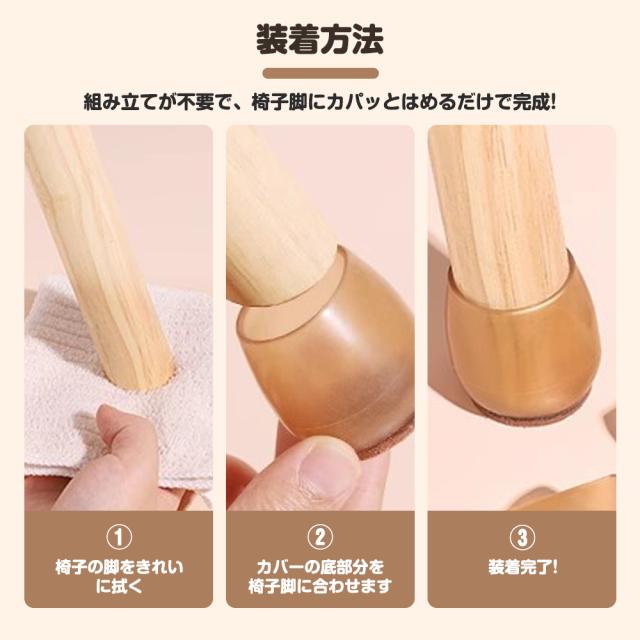 装着方法

組み立てが不要で、椅子脚にカパッとはめるだけで完成!

①
椅子の脚をきれいに拭く

②
カバーの底部分を椅子脚に合わせます

③
装着完了!