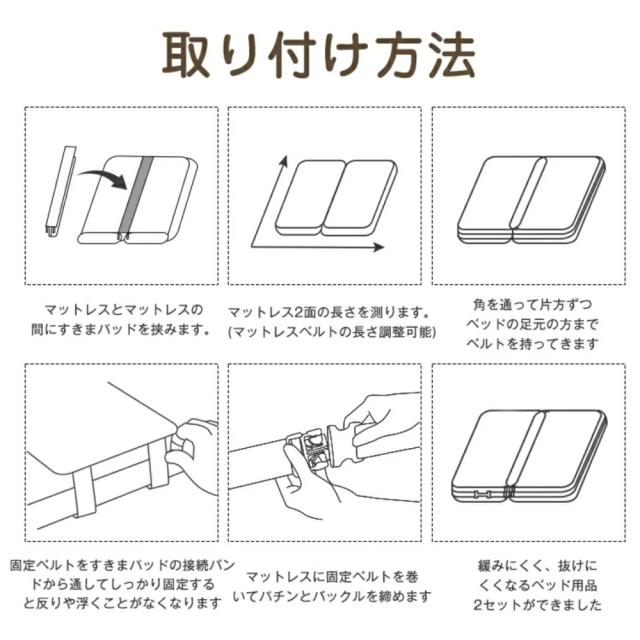 取り付け方法

マットレスとマットレスの間にすきまパッドを挟みます。

マットレス2面の長さを測ります。(マットレスベルトの長さ調整可能)

角を通って片方ずつベッドの足元の方までベルトを持ってきます

固定ベルトをすきまパッドの接続バンドから通してしっかり固定すると反りや浮くことがなくなります

マットレスに固定ベルトを巻いてパチンとバックルを締めます

緩みにくく、抜けにくくなるベッド用品2セットができました