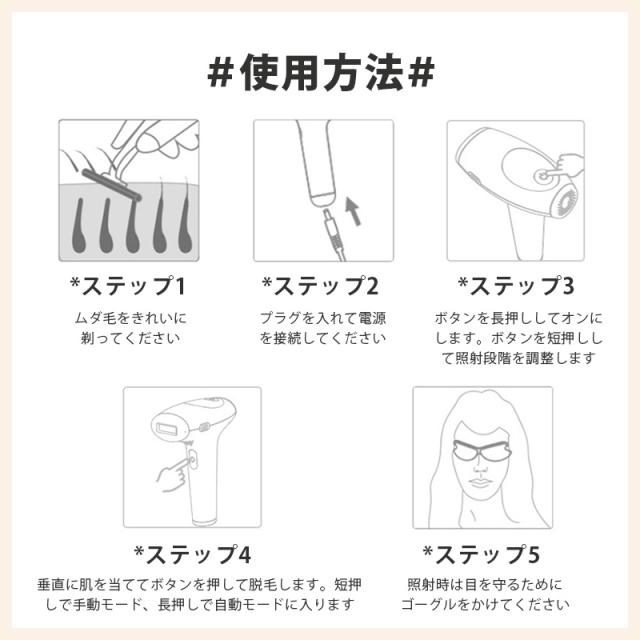 #使用方法#

*ステップ1

ムダ毛をきれいに剃ってください

*ステップ2

プラグを入れて電源を接続してください

*ステップ3

ボタンを長押ししてオンにします。ボタンを短押しして照射段階を調整します

*ステップ4

垂直に肌を当ててボタンを押して脱毛します。短押しで手動モード、長押しで自動モードに入ります

*ステップ5

照射時は目を守るためにゴーグルをかけてください