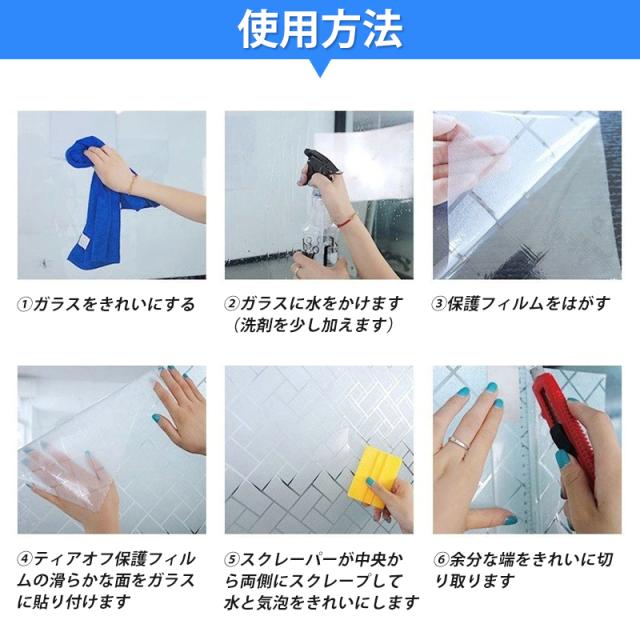 使用方法

①ガラスをきれいにする

②ガラスに水をかけます（洗剤を少し加えます）

③保護フィルムをはがす

④ティアオフ保護フィルムの滑らかな面をガラスに貼り付けます

⑤スクレーパーが中央から両側にスクレープして水と気泡をきれいにします

⑥余分な端をきれいに切り取ります