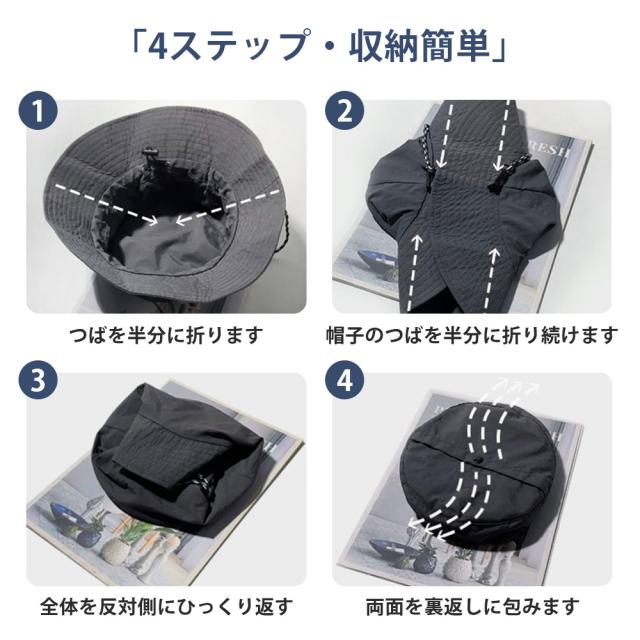 「4ステップ・収納簡単」

1

つばを半分に折ります

2

RESH

帽子のつばを半分に折り続けます

3

全体を反対側にひっくり返す

4

両面を裏返しに包みます