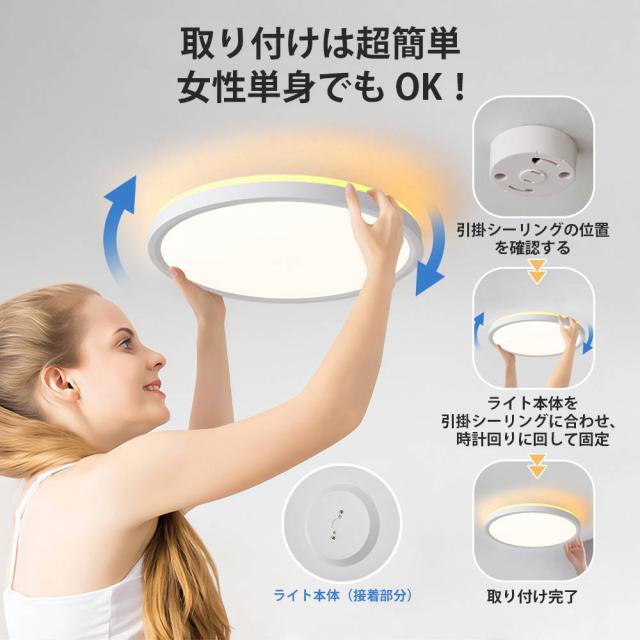 取り付けは超簡単
女性単身でも OK！

引掛シーリングの位置を確認する

ライト本体を引掛シーリングに合わせ、時計回りに回して固定

取り付け完了

ライト本体（接着部分）