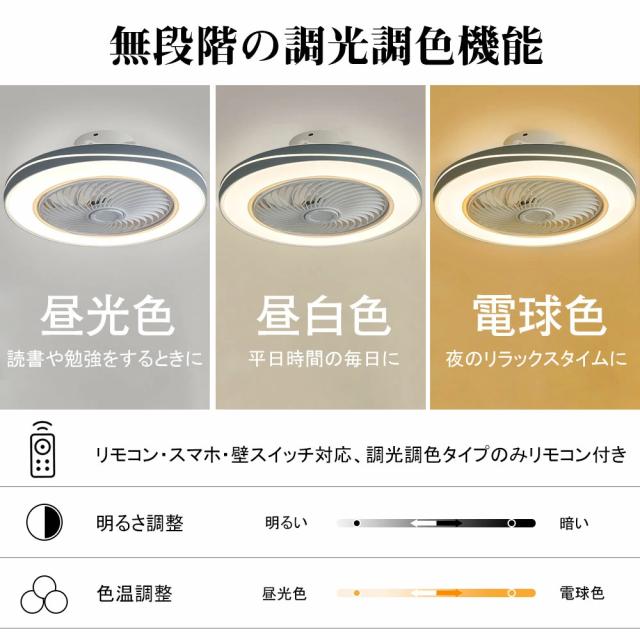 無段階の調光調色機能

昼光色
読書や勉強をするときに

昼白色
平日時間の毎日に

電球色
夜のリラックスタイムに

リモコン・スマホ・壁スイッチ対応、調光調色タイプのみリモコン付き

明るさ調整 明るい 暗い

色温調整 昼光色 電球色