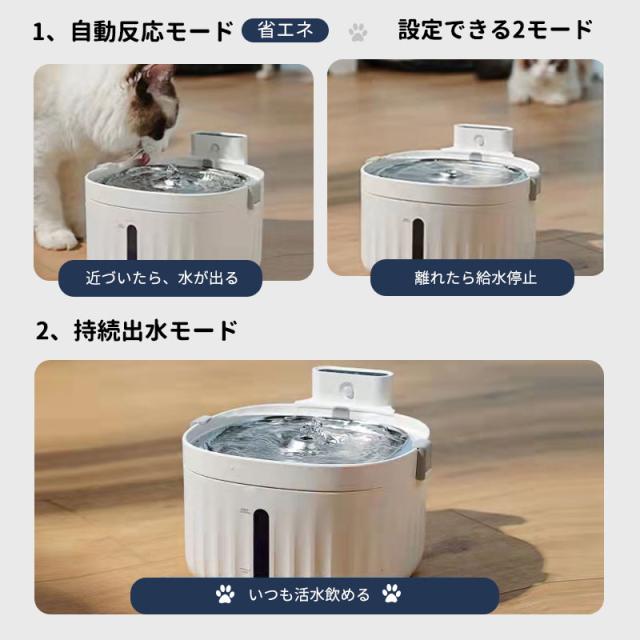 1、自動反応モード 省エネ

設定できる2モード

近づいたら、水が出る

離れたら給水停止

2、持続出水モード

いつも活水飲める