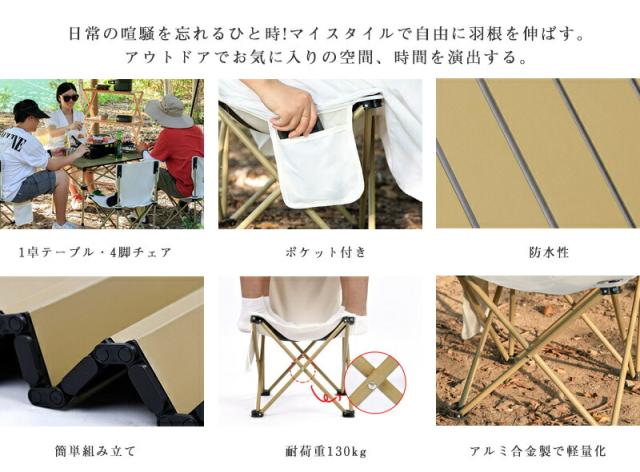 日常の喧騒を忘れるひと時!マイスタイルで自由に羽根を伸ばす。
アウトドアでお気に入りの空間、時間を演出する。

1卓テーブル・4脚チェア

ポケット付き

防水性

簡単組み立て

耐荷重130kg

アルミ合金製で軽量化