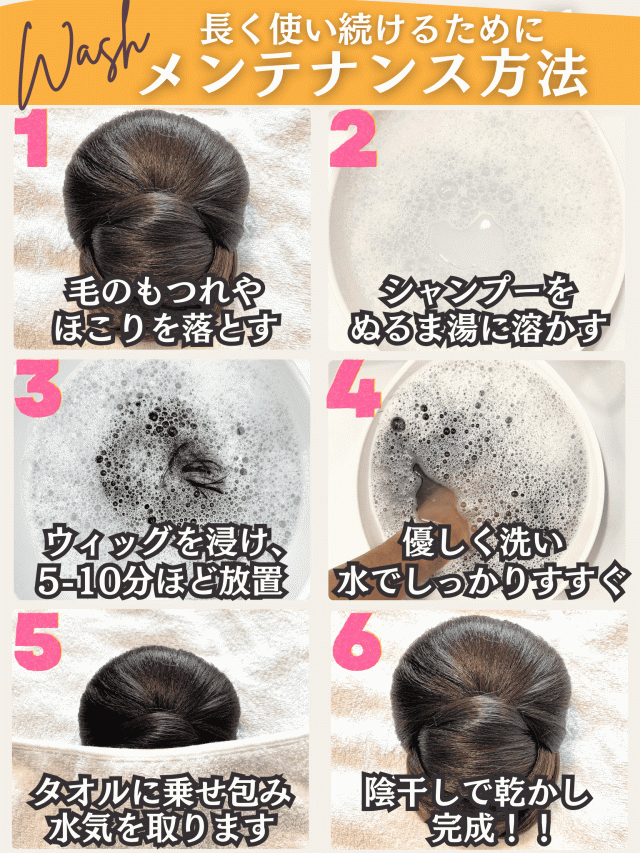 Wash
長く使い続けるために
メンテナンス方法

1
毛のもつれや
ほこりを落とす

2
シャンプーを
ぬるま湯に溶かす

3
ウィッグを浸け、
5-10分ほど放置

4
優しく洗い
水でしっかりすすぐ

5
タオルに乗せ包み
水気を取ります

6
陰干しで乾かし
完成！！