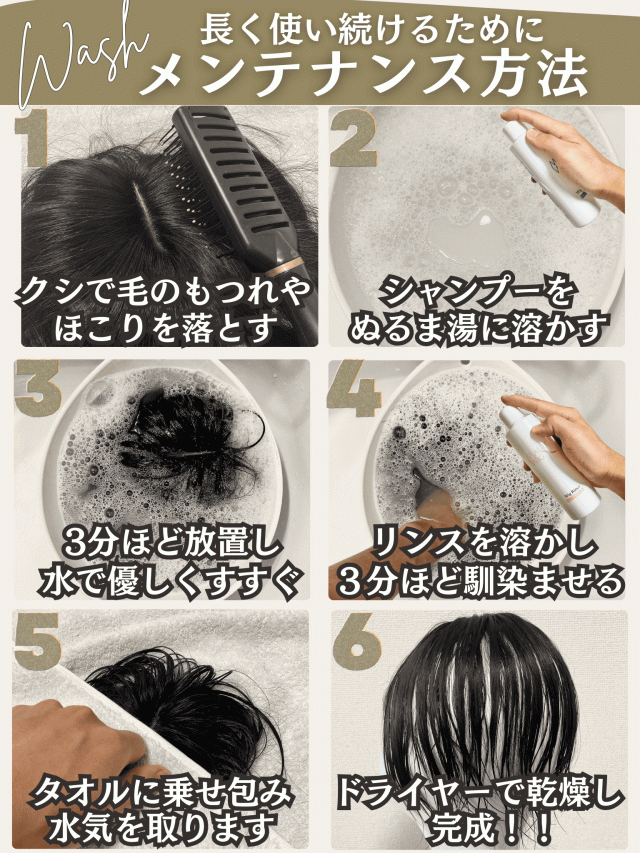 Wash
長く使い続けるために
メンテナンス方法

1
クシで毛のもつれや
ほこりを落とす

2
シャンプーを
ぬるま湯に溶かす

3
3分ほど放置し
水で優しくすすぐ

4
リンスを溶かし
3分ほど馴染ませる

5
タオルに乗せ包み
水気を取ります

6
ドライヤーで乾燥し
完成！！