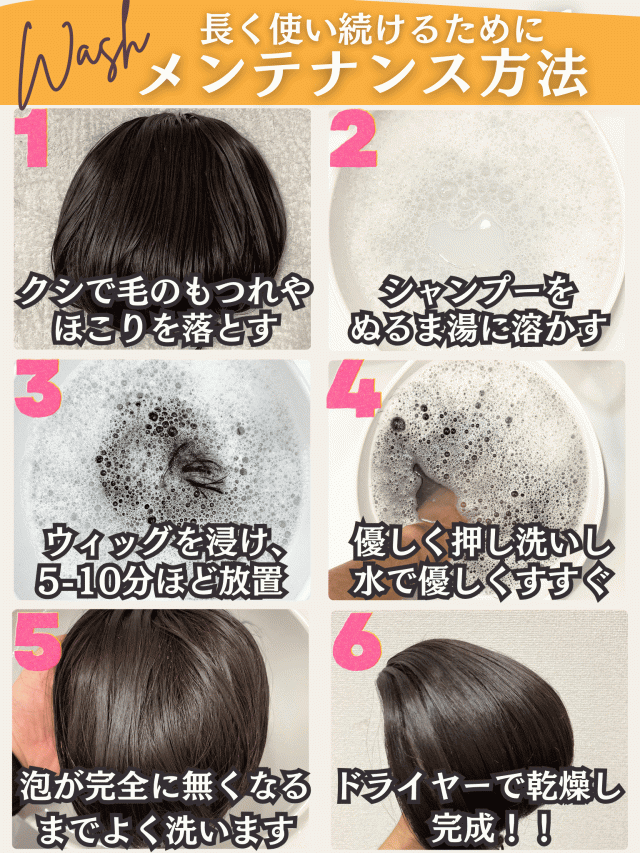 Wash
長く使い続けるために
メンテナンス方法

1
クシで毛のもつれやほこりを落とす

2
シャンプーをぬるま湯に溶かす

3
ウィッグを浸け、5-10分ほど放置

4
優しく押し洗いし水で優しくすすぐ

5
泡が完全に無くなるまでよく洗います

6
ドライヤーで乾燥し完成！！