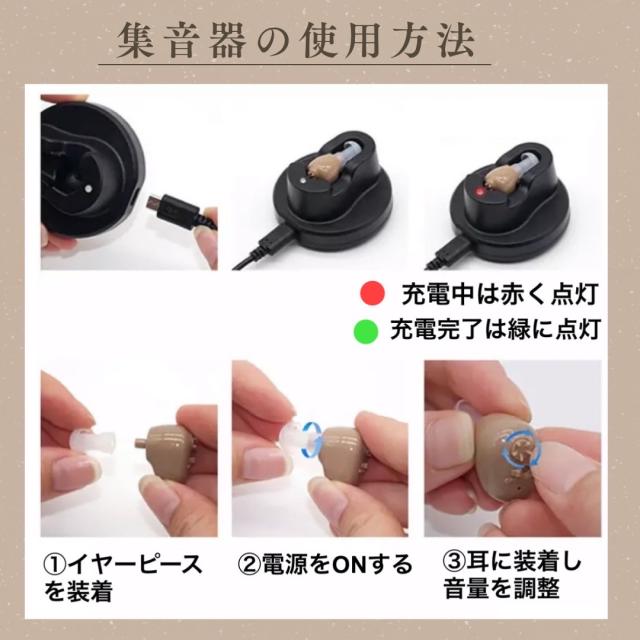 集音器の使用方法

充電中は赤く点灯
充電完了は緑に点灯

①イヤーピースを装着

②電源をONする

③耳に装着し音量を調整