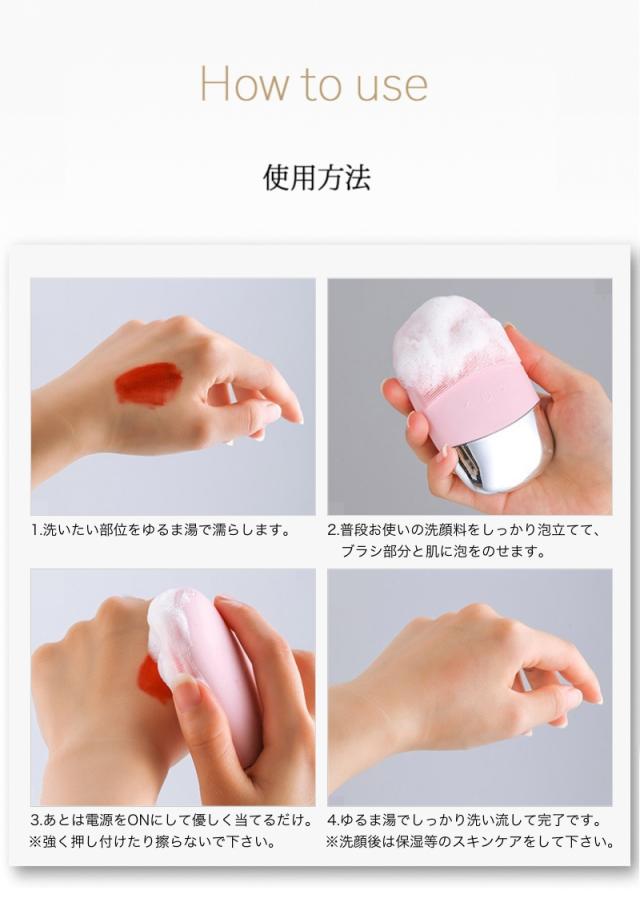 How to use

使用方法

1.洗いたい部位をゆるま湯で濡らします。

2.普段お使いの洗顔料をしっかり泡立てて、ブラシ部分と肌に泡をのせます。

3.あとは電源をONにして優しく当てるだけ。
※強く押し付けたり擦らないで下さい。

4.ゆるま湯でしっかり洗い流して完了です。
※洗顔後は保湿等のスキンケアをして下さい。