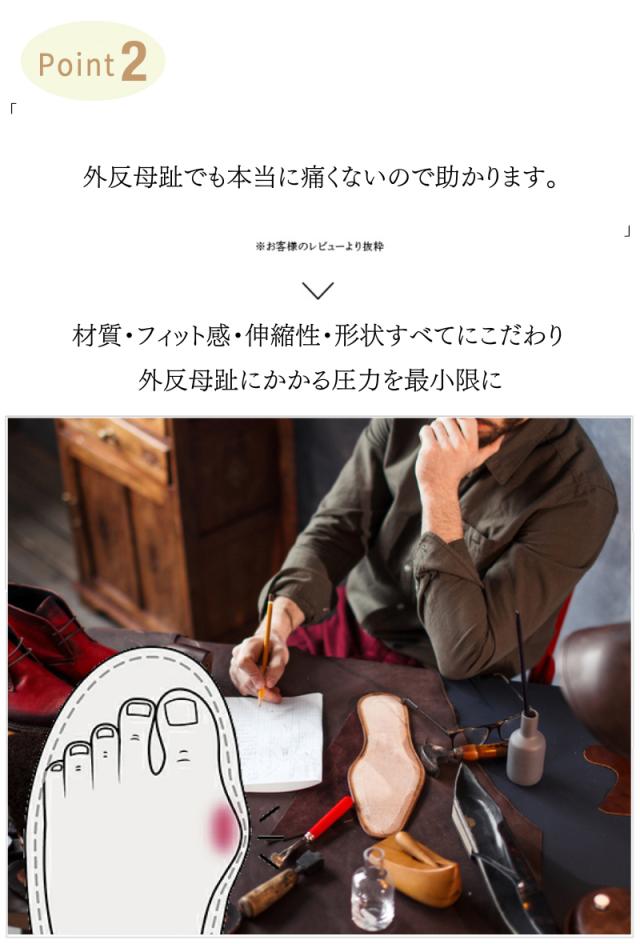 Point 2

「

外反母趾でも本当に痛くないので助かります。

」

※お客様のレビューより抜粋

材質・フィット感・伸縮性・形状すべてにこだわり
外反母趾にかかる圧力を最小限に