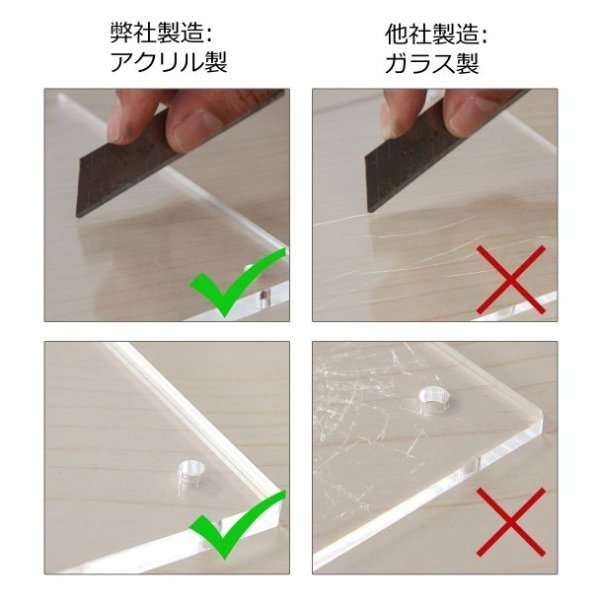 弊社製造:
アクリル製

他社製造:
ガラス製