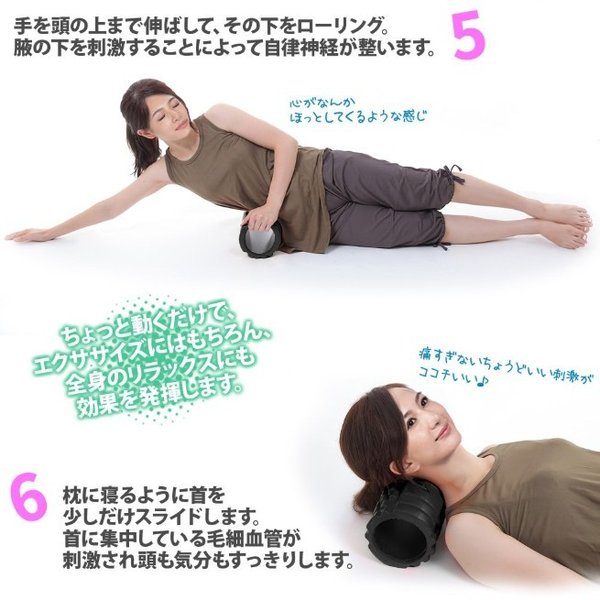 手を頭の上まで伸ばして、その下をローリング。
腋の下を刺激することによって自律神経が整います。 5

心がなんか
ほっとしてくるような感じ

ちょっと動くだけで、
エクササイズにはもちろん、
全身のリラックスにも
効果を発揮します。

痛すぎないちょうどいい刺激が
ココチいい♪

6 枕に寝るように首を
少しだけスライドします。
首に集中している毛細血管が
刺激され頭も気分もすっきりします。