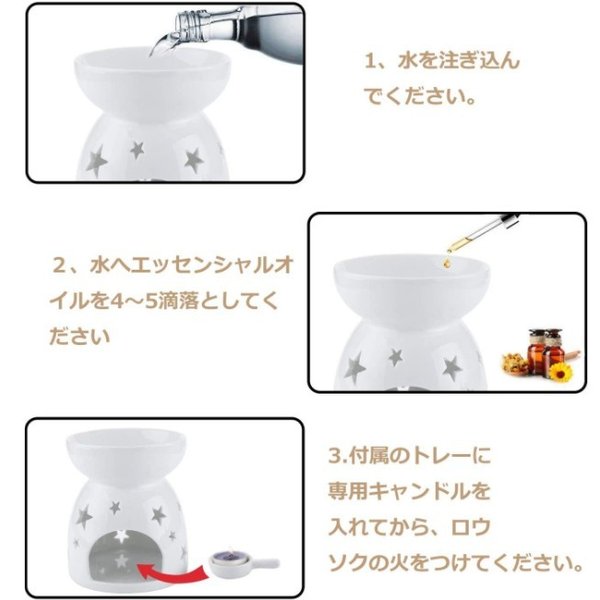 1、水を注ぎ込んでください。

2、水へエッセンシャルオイルを4～5滴落としてください

3.付属のトレーに専用キャンドルを入れてから、ロウソクの火をつけてください。